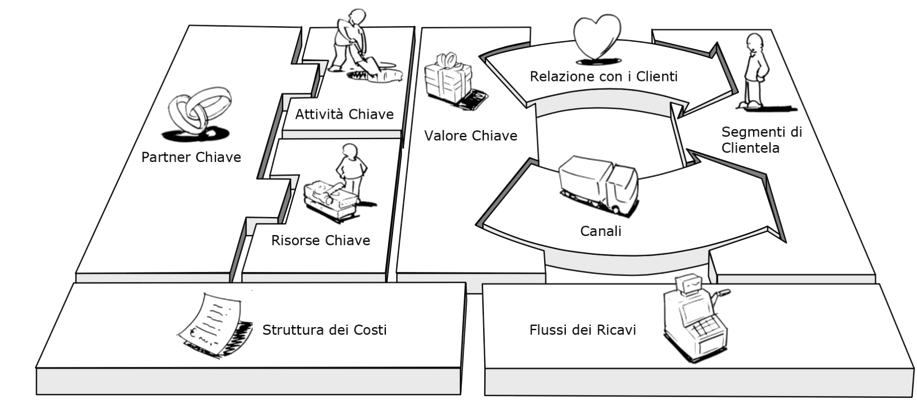 Partner Chiave

Attività Chiave

Risorse Chiave

Valore Chiave

Relazione con i Clienti

Canali

Segmenti di Clientela

Struttura dei Costi

Flussi dei Ricavi